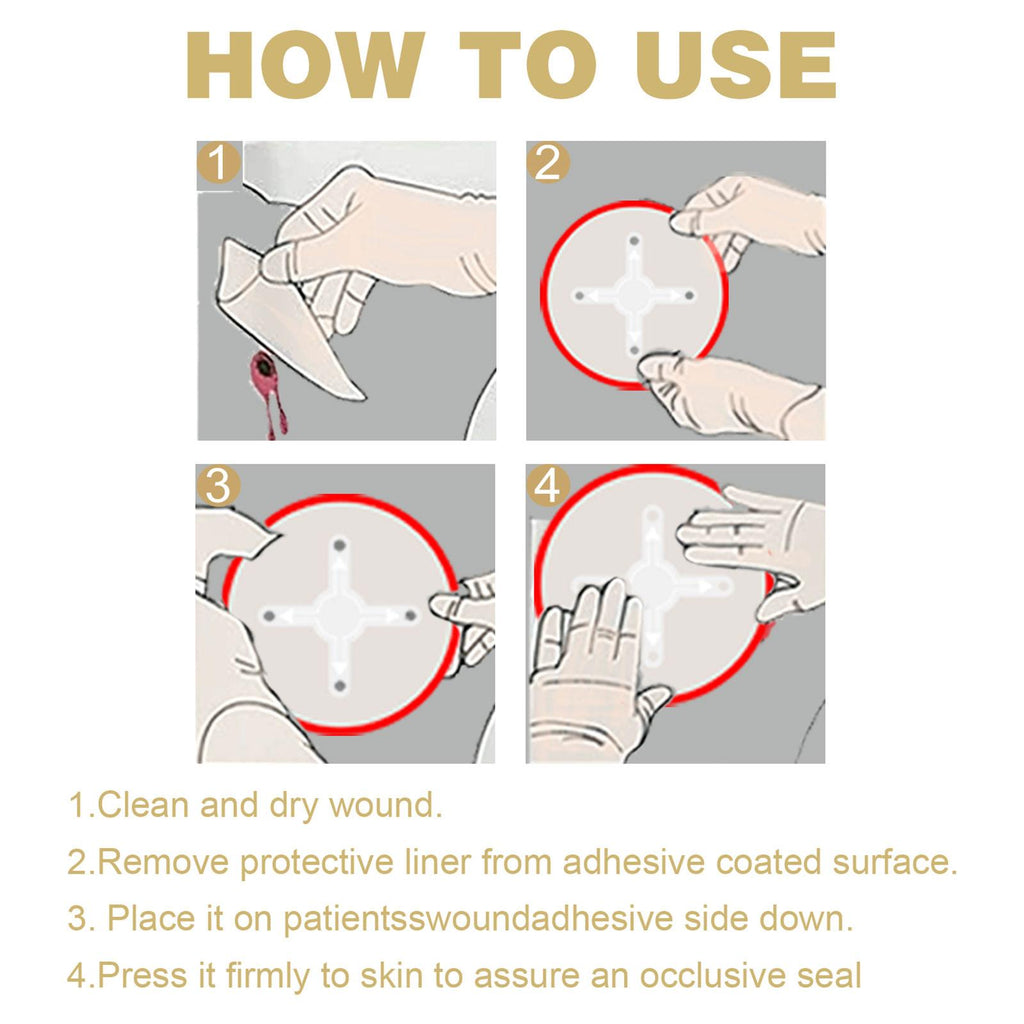 HOW TO USE

1

2

3

4

1.Clean and dry wound.

2.Remove protective liner from adhesive coated surface.

3. Place it on patientsswoundadhesive side down.

4.Press it firmly to skin to assure an occlusive seal